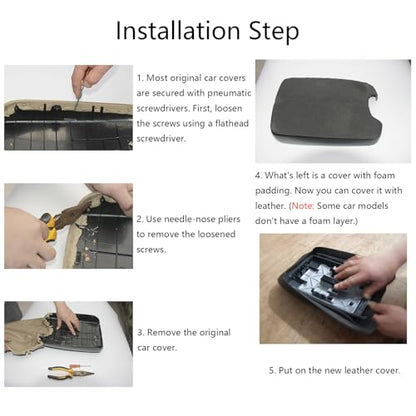 Installation Step

1. Most original car covers are secured with pneumatic screwdrivers. First, loosen the screws using a flathead screwdriver.

2. Use needle-nose pliers to remove the loosened screws.

3. Remove the original car cover.

4. What's left is a cover with foam padding. Now you can cover it with leather. (Note: Some car models don't have a foam layer.)

5. Put on the new leather cover.