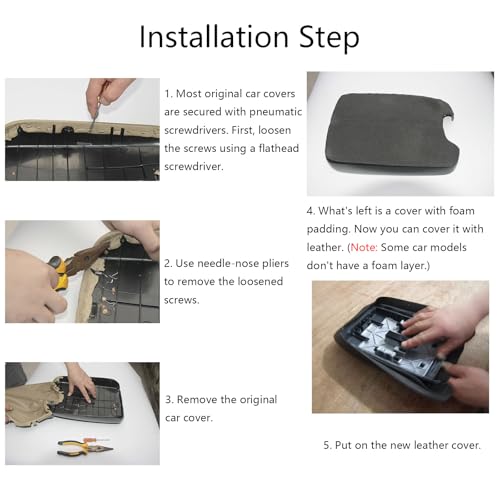 Installation Step

1. Most original car covers are secured with pneumatic screwdrivers. First, loosen the screws using a flathead screwdriver.

2. Use needle-nose pliers to remove the loosened screws.

3. Remove the original car cover.

4. What's left is a cover with foam padding. Now you can cover it with leather. (Note: Some car models don't have a foam layer.)

5. Put on the new leather cover.