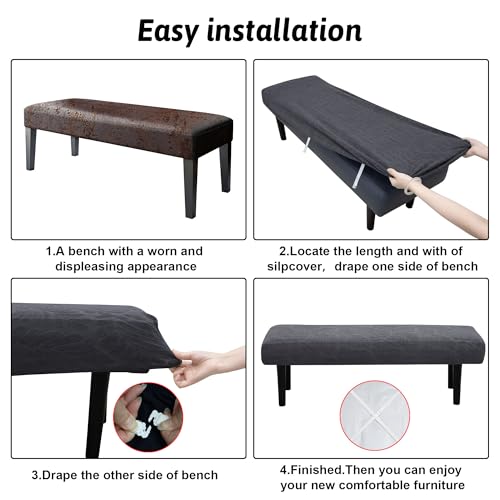 Easy installation

1.A bench with a worn and displeasing appearance

2.Locate the length and with of silpcover, drape one side of bench

3.Drape the other side of bench

4.Finished.Then you can enjoy your new comfortable furniture