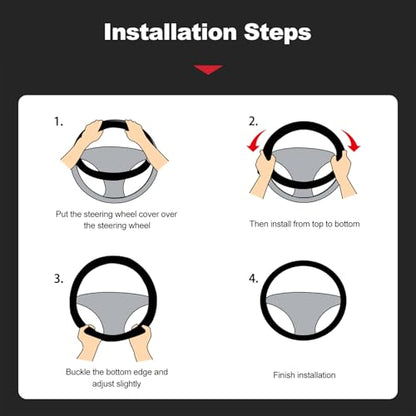 Installation Steps

1.

Put the steering wheel cover over the steering wheel

2.

Then install from top to bottom

3.

Buckle the bottom edge and adjust slightly

4.

Finish installation