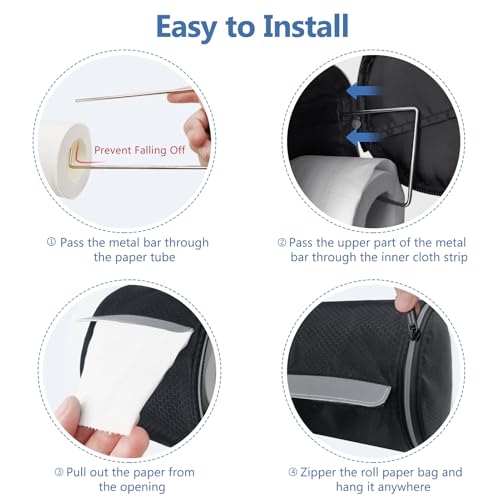 Easy to Install

Prevent Falling Off

① Pass the metal bar through the paper tube

② Pass the upper part of the metal bar through the inner cloth strip

③ Pull out the paper from the opening

④ Zipper the roll paper bag and hang it anywhere