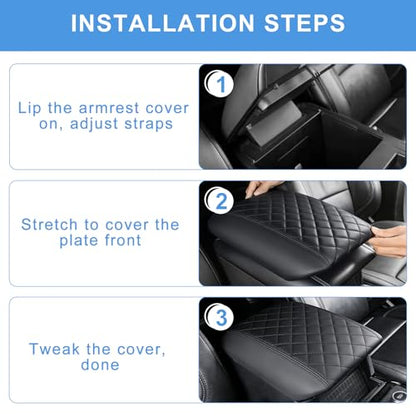 INSTALLATION STEPS

Lip the armrest cover on, adjust straps

1

Stretch to cover the plate front

2

Tweak the cover, done

3