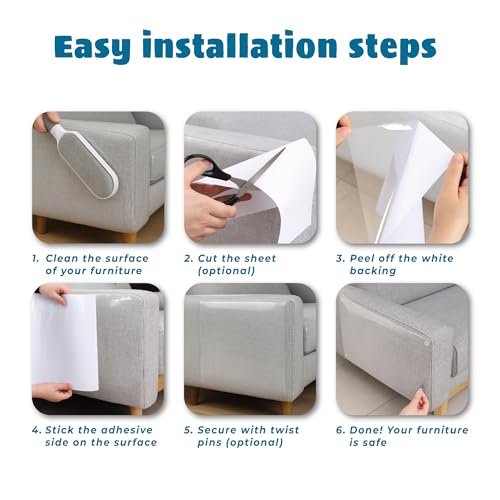 Easy installation steps

1. Clean the surface of your furniture

2. Cut the sheet (optional)

3. Peel off the white backing

4. Stick the adhesive side on the surface

5. Secure with twist pins (optional)

6. Done! Your furniture is safe