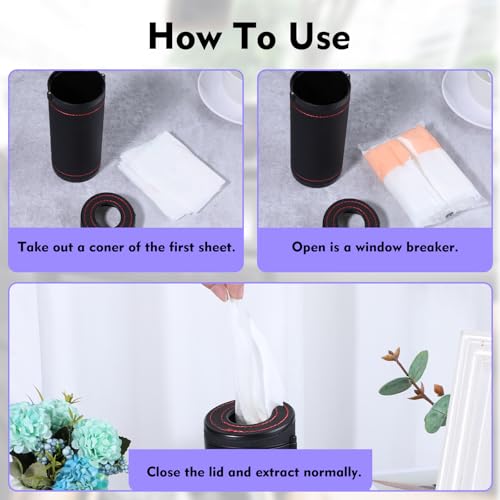 How To Use

Take out a coner of the first sheet.

Open is a window breaker.

Close the lid and extract normally.