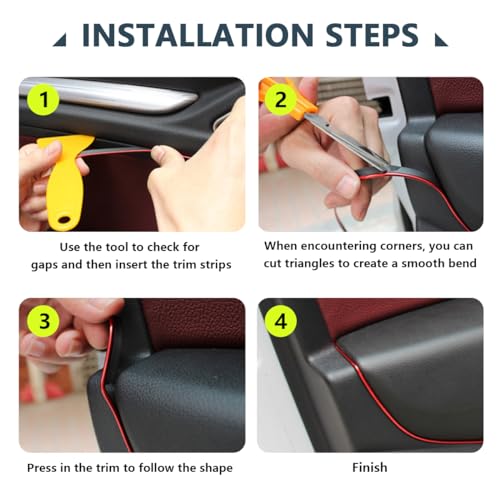 INSTALLATION STEPS

1

Use the tool to check for gaps and then insert the trim strips

2

When encountering corners, you can cut triangles to create a smooth bend

3

Press in the trim to follow the shape

4

Finish