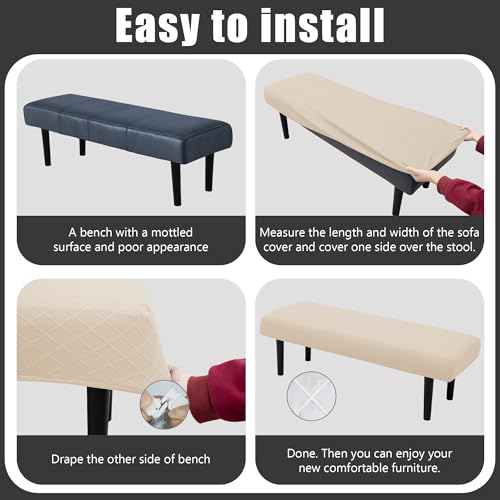 Easy to install

A bench with a mottled surface and poor appearance

Measure the length and width of the sofa cover and cover one side over the stool.

Drape the other side of bench

Done. Then you can enjoy your new comfortable furniture.