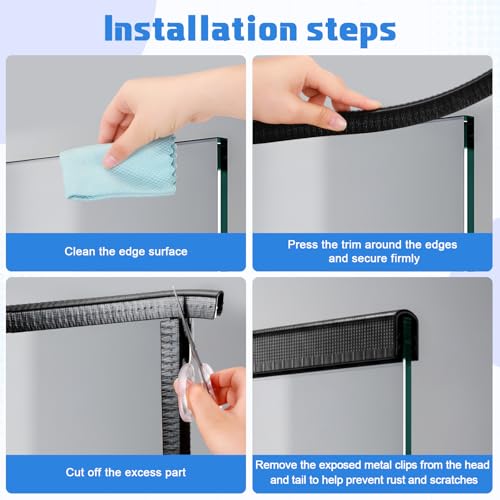 Installation steps

Clean the edge surface

Press the trim around the edges and secure firmly

Cut off the excess part

Remove the exposed metal clips from the head and tail to help prevent rust and scratches