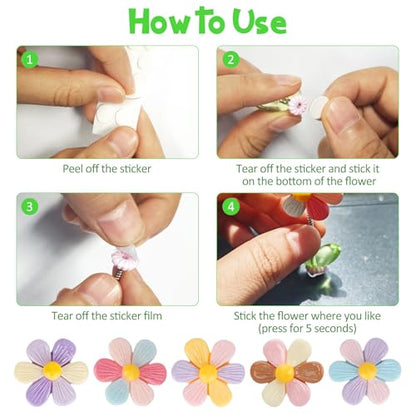 How To Use

1

Peel off the sticker

2

Tear off the sticker and stick it on the bottom of the flower

3

Tear off the sticker film

4

Stick the flower where you like (press for 5 seconds)