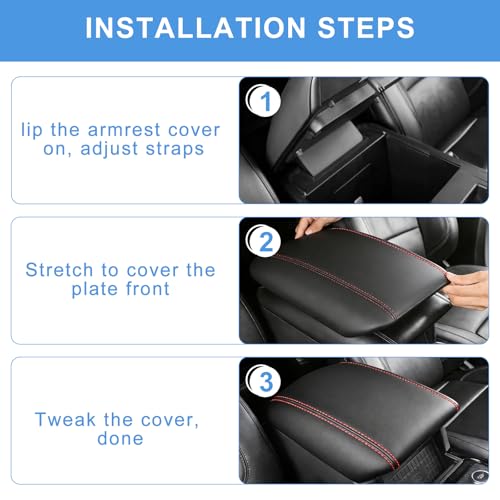 INSTALLATION STEPS

lip the armrest cover on, adjust straps

1

Stretch to cover the plate front

2

Tweak the cover, done

3