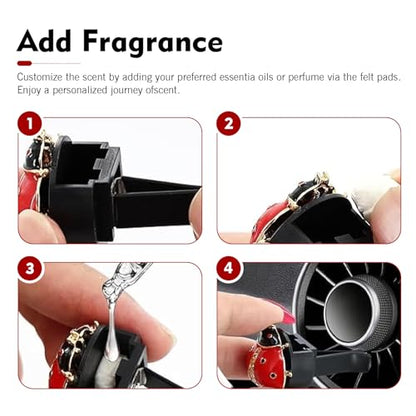 Add Fragrance

Customize the scent by adding your preferred essentia oils or perfume via the felt pads. Enjoy a personalized journey ofscent.

1

2

3

4