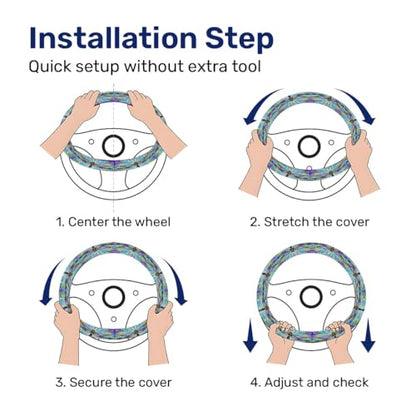 Installation Step
Quick setup without extra tool

1. Center the wheel

2. Stretch the cover

3. Secure the cover

4. Adjust and check