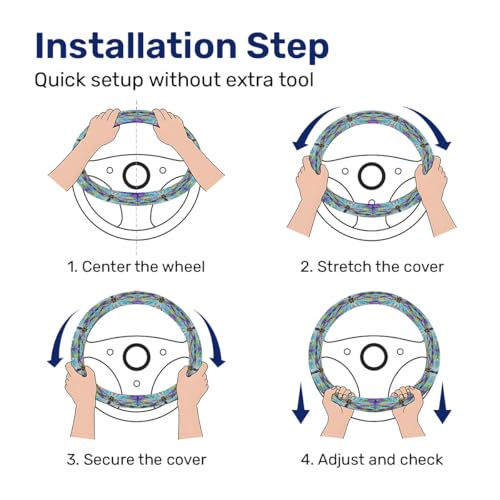 Installation Step
Quick setup without extra tool

1. Center the wheel

2. Stretch the cover

3. Secure the cover

4. Adjust and check