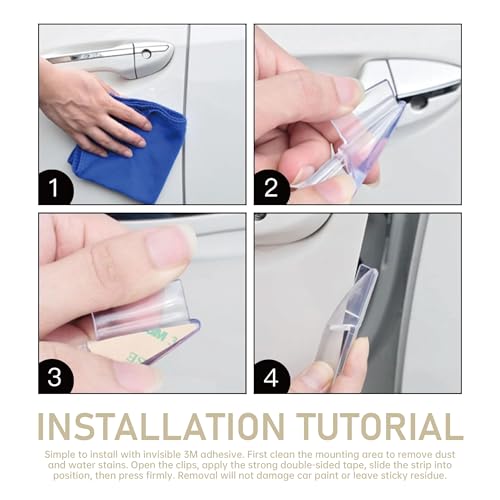 1

2

3

4

INSTALLATION TUTORIAL

Simple to install with invisible 3M adhesive. First clean the mounting area to remove dust and water stains. Open the clips, apply the strong double-sided tape, slide the strip into position, then press firmly. Removal will not damage car paint or leave sticky residue.