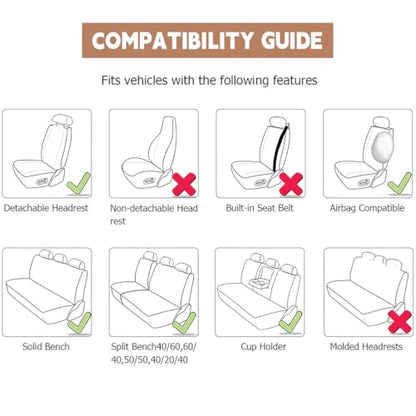 COMPATIBILITY GUIDE

Fits vehicles with the following features

Detachable Headrest

Non-detachable Head rest

Built-in Seat Belt

Airbag Compatible

Solid Bench

Split Bench40/60,60/40,50/50,40/20/40

Cup Holder

Molded Headrests