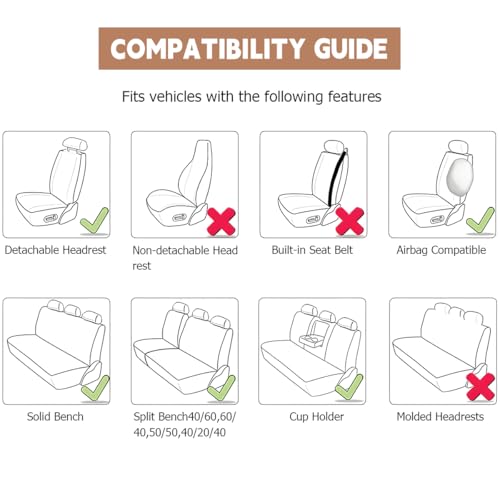 COMPATIBILITY GUIDE

Fits vehicles with the following features

Detachable Headrest

Non-detachable Head rest

Built-in Seat Belt

Airbag Compatible

Solid Bench

Split Bench40/60,60/40,50/50,40/20/40

Cup Holder

Molded Headrests