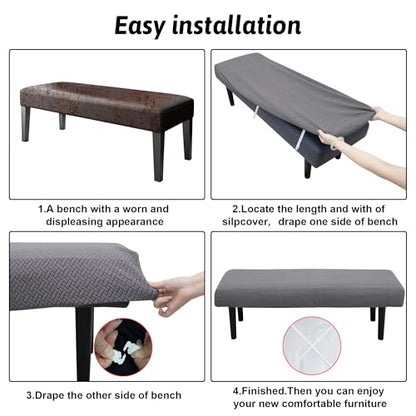 Easy installation

1.A bench with a worn and displeasing appearance

2.Locate the length and with of silpcover, drape one side of bench

3.Drape the other side of bench

4.Finished.Then you can enjoy your new comfortable furniture