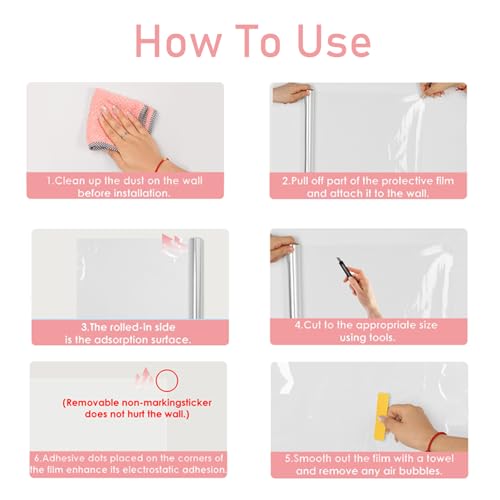 How To Use

1.Clean up the dust on the wall before installation.

2.Pull off part of the protective film and attach it to the wall.

3.The rolled-in side is the adsorption surface.

4.Cut to the appropriate size using tools.

(Removable non-markingsticker does not hurt the wall.)

6.Adhesive dots placed on the corners of the film enhance its electrostatic adhesion.

5.Smooth out the film with a towel and remove any air bubbles.