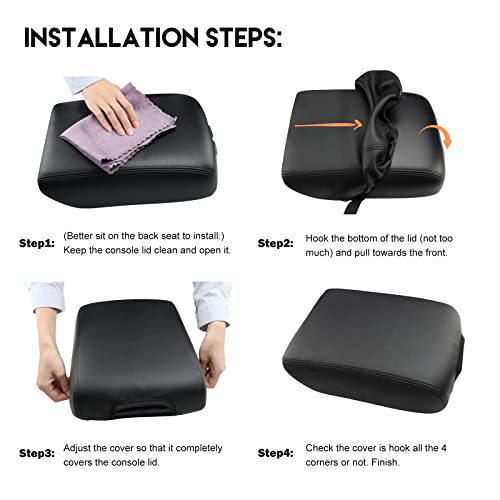 INSTALLATION STEPS:

Step1: (Better sit on the back seat to install.) Keep the console lid clean and open it.

Step2: Hook the bottom of the lid (not too much) and pull towards the front.

Step3: Adjust the cover so that it completely covers the console lid.

Step4: Check the cover is hook all the 4 corners or not. Finish.