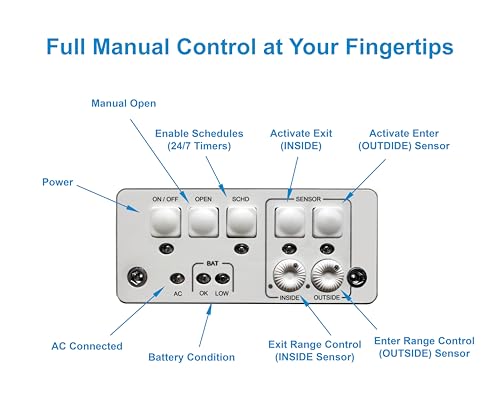 Full Manual Control at Your Fingertips

Manual Open

Enable Schedules (24/7 Timers)

Activate Exit (INSIDE)

Activate Enter (OUTDIDE) Sensor

Power

ON / OFF

OPEN

SCHD

SENSOR

BAT

AC

OK

LOW

INSIDE

OUTSIDE

AC Connected

Battery Condition

Exit Range Control (INSIDE Sensor)

Enter Range Control (OUTSIDE) Sensor