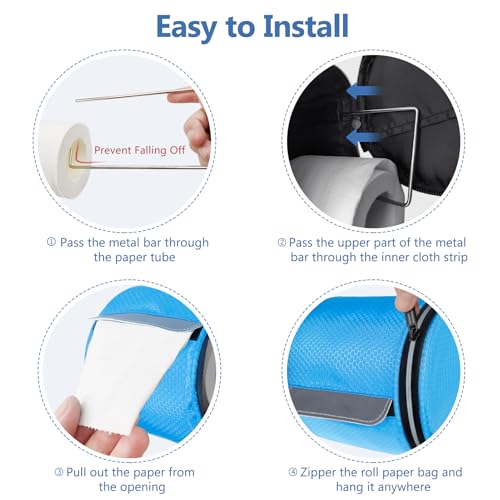 Easy to Install

Prevent Falling Off

① Pass the metal bar through the paper tube

② Pass the upper part of the metal bar through the inner cloth strip

③ Pull out the paper from the opening

④ Zipper the roll paper bag and hang it anywhere