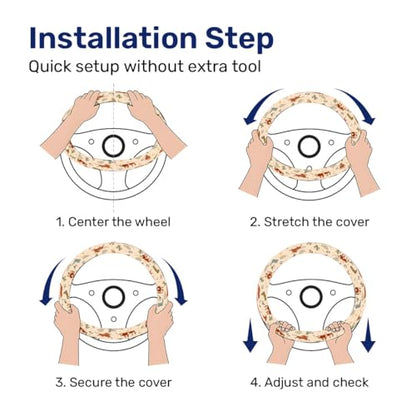 Installation Step
Quick setup without extra tool

1. Center the wheel

2. Stretch the cover

3. Secure the cover

4. Adjust and check