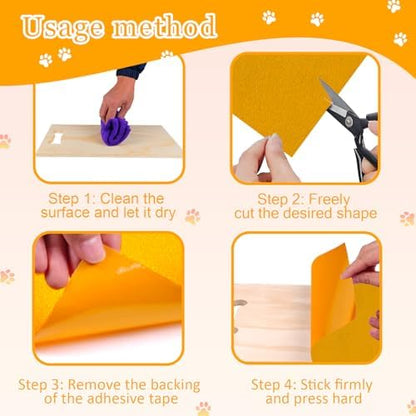 Usage method

Step 1: Clean the surface and let it dry

Step 2: Freely cut the desired shape

Step 3: Remove the backing of the adhesive tape

Step 4: Stick firmly and press hard