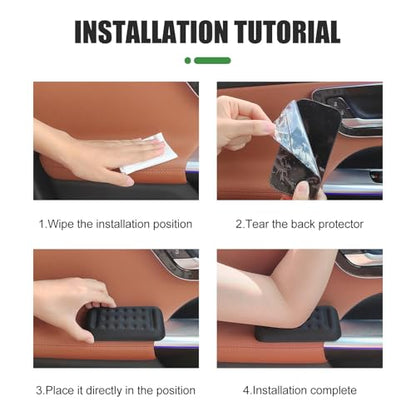 INSTALLATION TUTORIAL

1.Wipe the installation position

2.Tear the back protector

3.Place it directly in the position

4.Installation complete