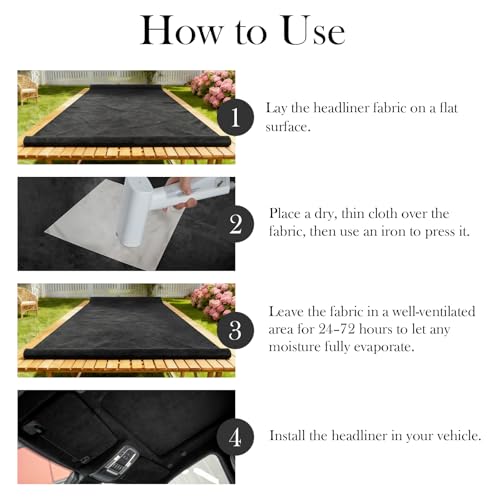 How to Use

1

Lay the headliner fabric on a flat surface.

2

Place a dry, thin cloth over the fabric, then use an iron to press it.

3

Leave the fabric in a well-ventilated area for 24-72 hours to let any moisture fully evaporate.

4

Install the headliner in your vehicle.