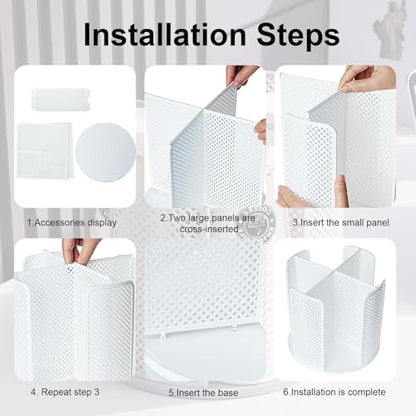 Installation Steps

1.Accessories display

2.Two large panels are cross-inserted

3.Insert the small panel

4. Repeat step 3

5.Insert the base

6.Installation is complete