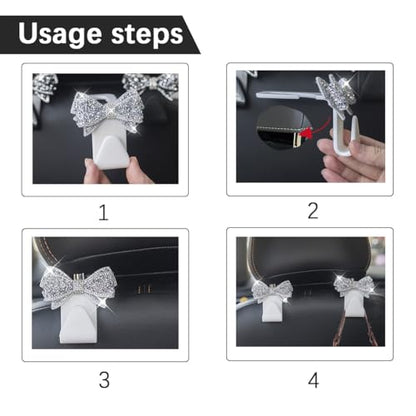 Usage steps

1

2

3

4