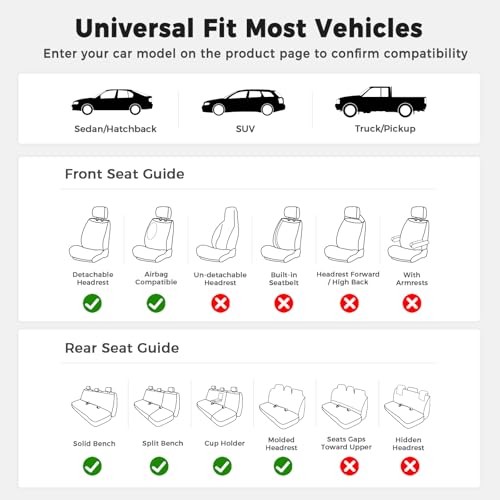 Universal Fit Most Vehicles

Enter your car model on the product page to confirm compatibility

Sedan/Hatchback

SUV

Truck/Pickup

Front Seat Guide

Detachable Headrest

Airbag Compatible

Un-detachable Headrest

Built-in Seatbelt

Headrest Forward / High Back

With Armrests

Rear Seat Guide

Solid Bench

Split Bench

Cup Holder

Molded Headrest

Seats Gaps Toward Upper

Hidden Headrest