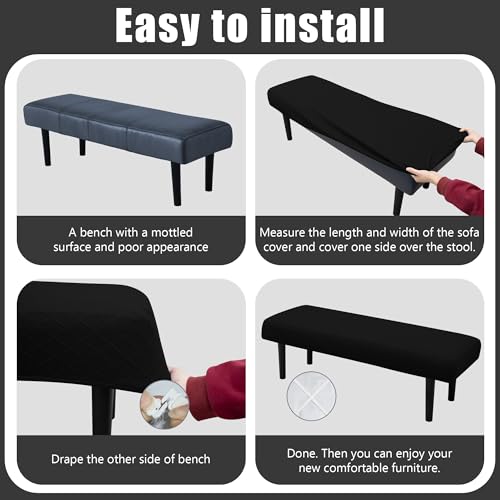 Easy to install

A bench with a mottled surface and poor appearance

Measure the length and width of the sofa cover and cover one side over the stool.

Drape the other side of bench

Done. Then you can enjoy your new comfortable furniture.