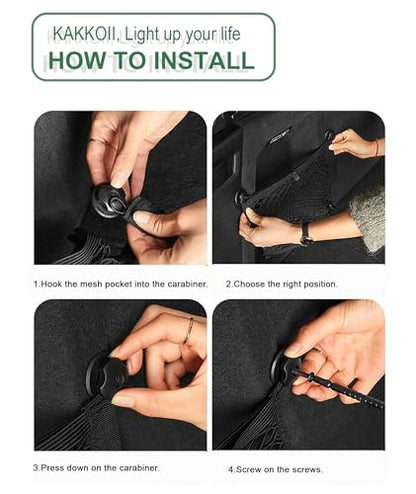 KAKKOII, Light up your life
HOW TO INSTALL

1.Hook the mesh pocket into the carabiner.

2.Choose the right position.

3.Press down on the carabiner.

4.Screw on the screws.