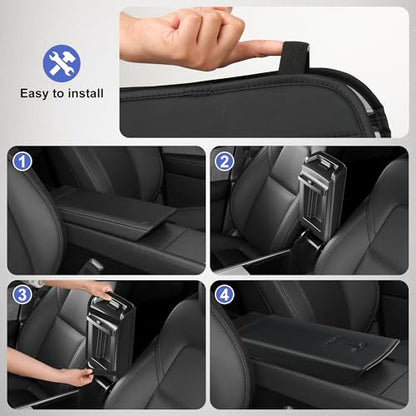 Easy to install

1

2

3

4