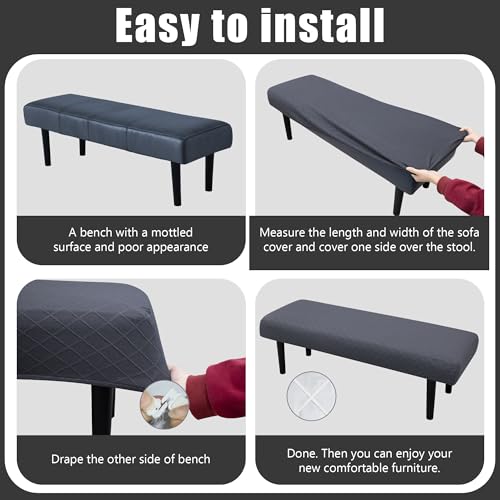 Easy to install

A bench with a mottled surface and poor appearance

Measure the length and width of the sofa cover and cover one side over the stool.

Drape the other side of bench

Done. Then you can enjoy your new comfortable furniture.