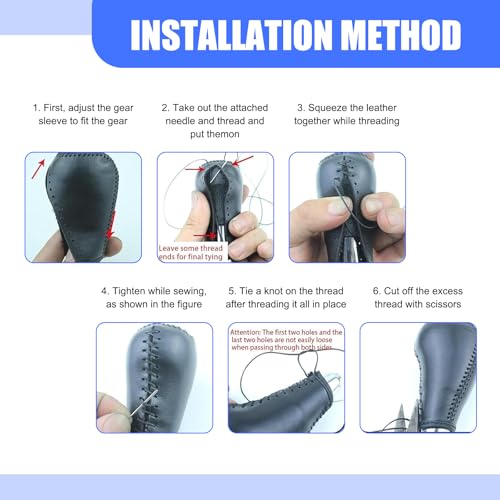 INSTALLATION METHOD

1. First, adjust the gear sleeve to fit the gear

2. Take out the attached needle and thread and put themon

3. Squeeze the leather together while threading

Leave some thread ends for final tying

4. Tighten while sewing, as shown in the figure

5. Tie a knot on the thread after threading it all in place

6. Cut off the excess thread with scissors

Attention: The first two holes and the last two holes are not easily loose when passing through both sides