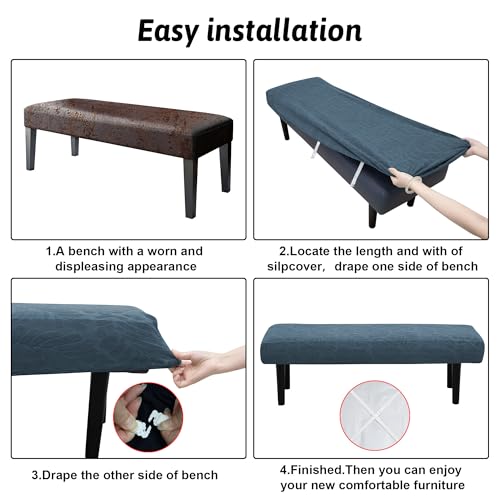 Easy installation

1.A bench with a worn and displeasing appearance

2.Locate the length and with of silpcover,  drape one side of bench

3.Drape the other side of bench

4.Finished.Then you can enjoy your new comfortable furniture