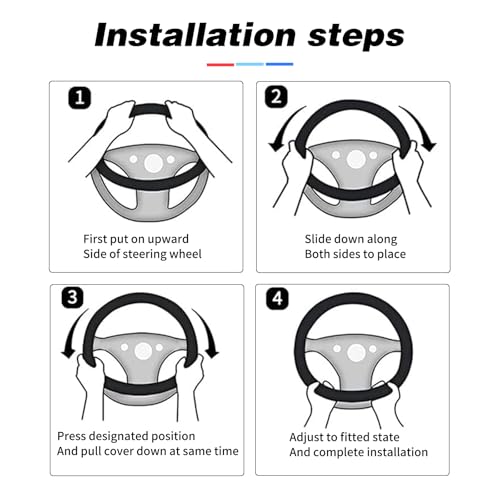 Installation steps

1

First put on upward
Side of steering wheel

2

Slide down along
Both sides to place

3

Press designated position
And pull cover down at same time

4

Adjust to fitted state
And complete installation