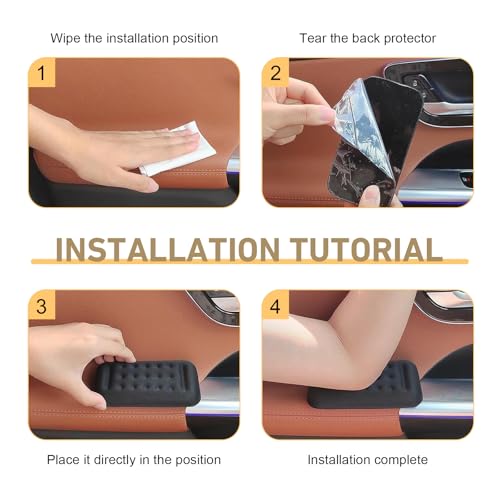 Wipe the installation position

1

Tear the back protector

2

INSTALLATION TUTORIAL

3

Place it directly in the position

4

Installation complete