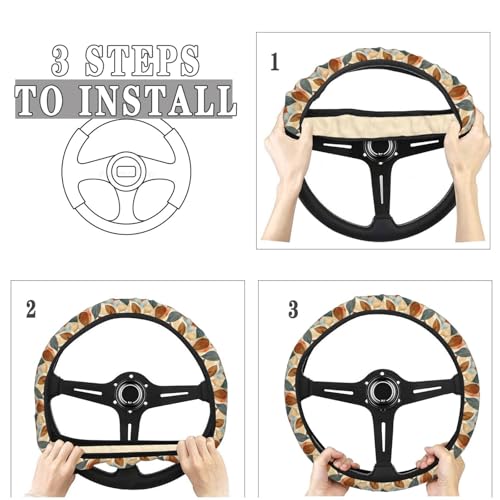 3 STEPS
TO INSTALL

1

2

3