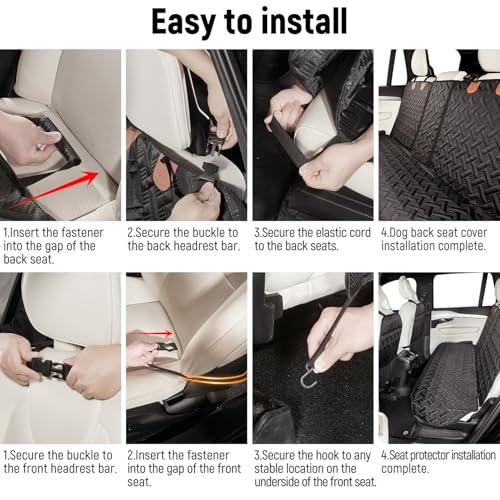 Easy to install

1.Insert the fastener into the gap of the back seat.

2.Secure the buckle to the back headrest bar.

3.Secure the elastic cord to the back seats.

4.Dog back seat cover installation complete.

1.Secure the buckle to the front headrest bar.

2.Insert the fastener into the gap of the front seat.

3.Secure the hook to any stable location on the underside of the front seat.

4.Seat protector installation complete.