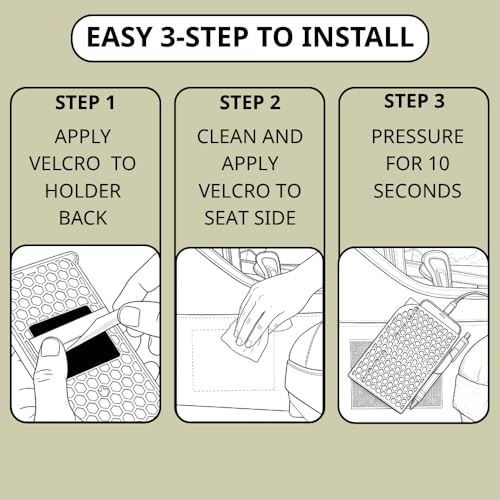 EASY 3-STEP TO INSTALL

STEP 1

APPLY VELCRO TO HOLDER BACK

STEP 2

CLEAN AND APPLY VELCRO TO SEAT SIDE

STEP 3

PRESSURE FOR 10 SECONDS