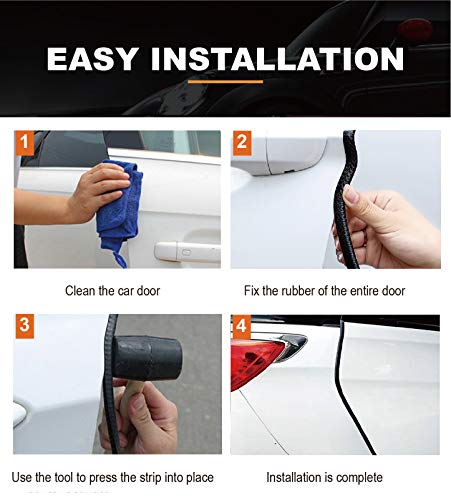 EASY INSTALLATION

1

Clean the car door

2

Fix the rubber of the entire door

3

Use the tool to press the strip into place

4

Installation is complete