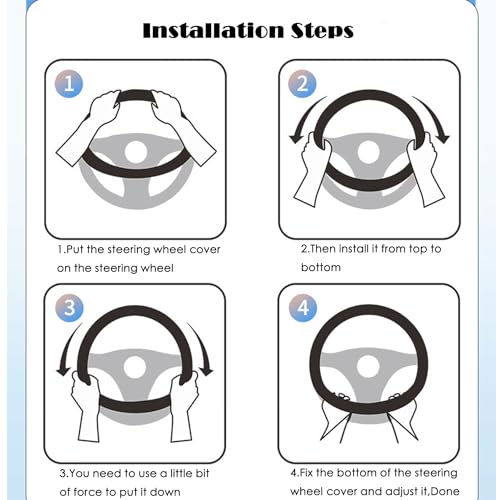 Installation Steps

1

1.Put the steering wheel cover on the steering wheel

2

2.Then install it from top to bottom

3

3.You need to use a little bit of force to put it down

4

4.Fix the bottom of the steering wheel cover and adjust it,Done