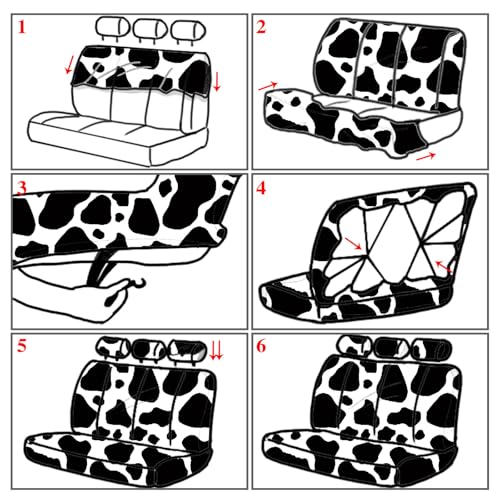 1

2

3

4

5

6