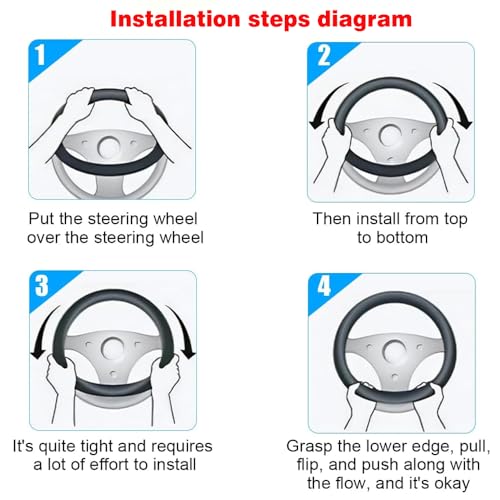 Installation steps diagram

1

Put the steering wheel over the steering wheel

2

Then install from top to bottom

3

It's quite tight and requires a lot of effort to install

4

Grasp the lower edge, pull, flip, and push along with the flow, and it's okay