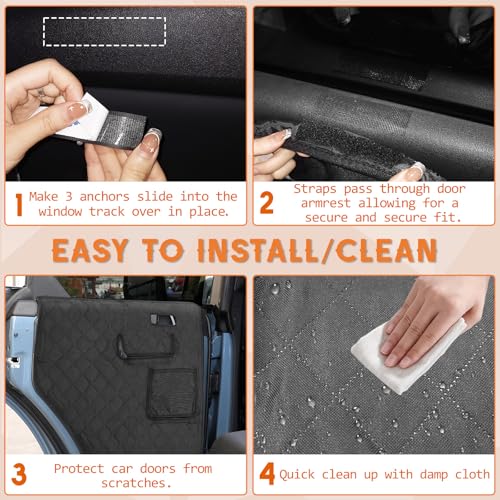 1 Make 3 anchors slide into the window track over in place.

2 Straps pass through door armrest allowing for a secure and secure fit.

EASY TO INSTALL/CLEAN

3 Protect car doors from scratches.

4 Quick clean up with damp cloth