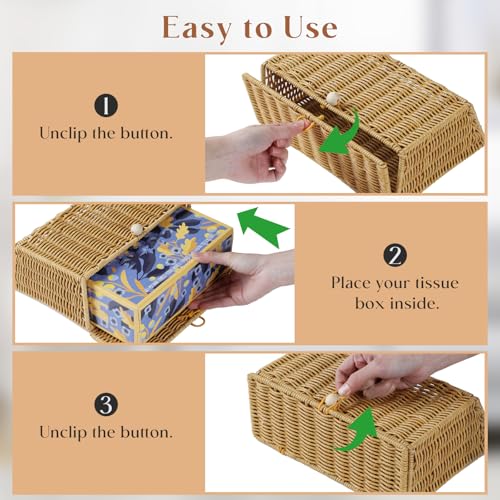 Easy to Use

1
Unclip the button.

2
Place your tissue box inside.

3
Unclip the button.