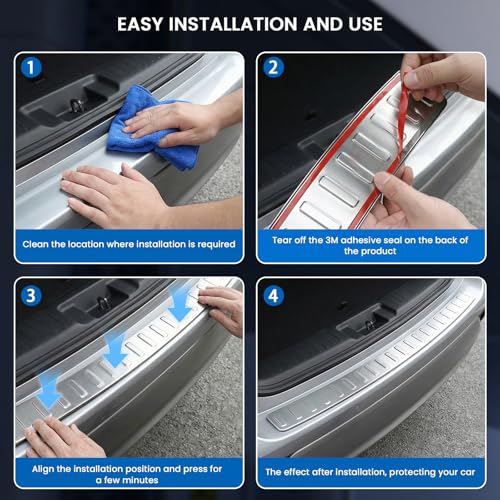 EASY INSTALLATION AND USE

1

Clean the location where installation is required

2

Tear off the 3M adhesive seal on the back of the product

3

Align the installation position and press for a few minutes

4

The effect after installation, protecting your car