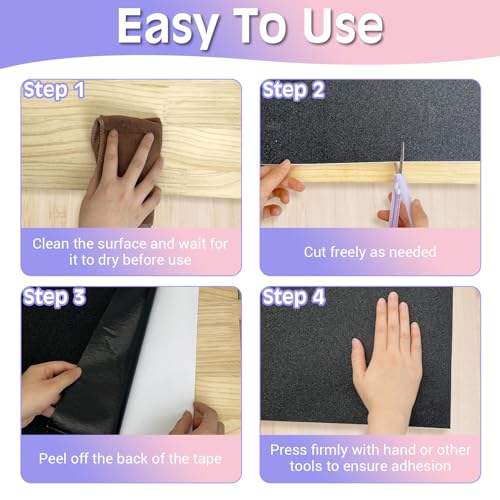 Easy To Use

Step 1

Clean the surface and wait for it to dry before use

Step 2

Cut freely as needed

Step 3

Peel off the back of the tape

Step 4

Press firmly with hand or other tools to ensure adhesion